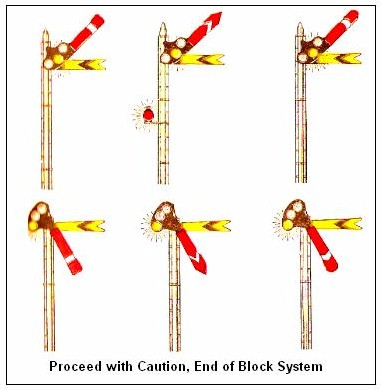 Proceed with Caution, End of Block System